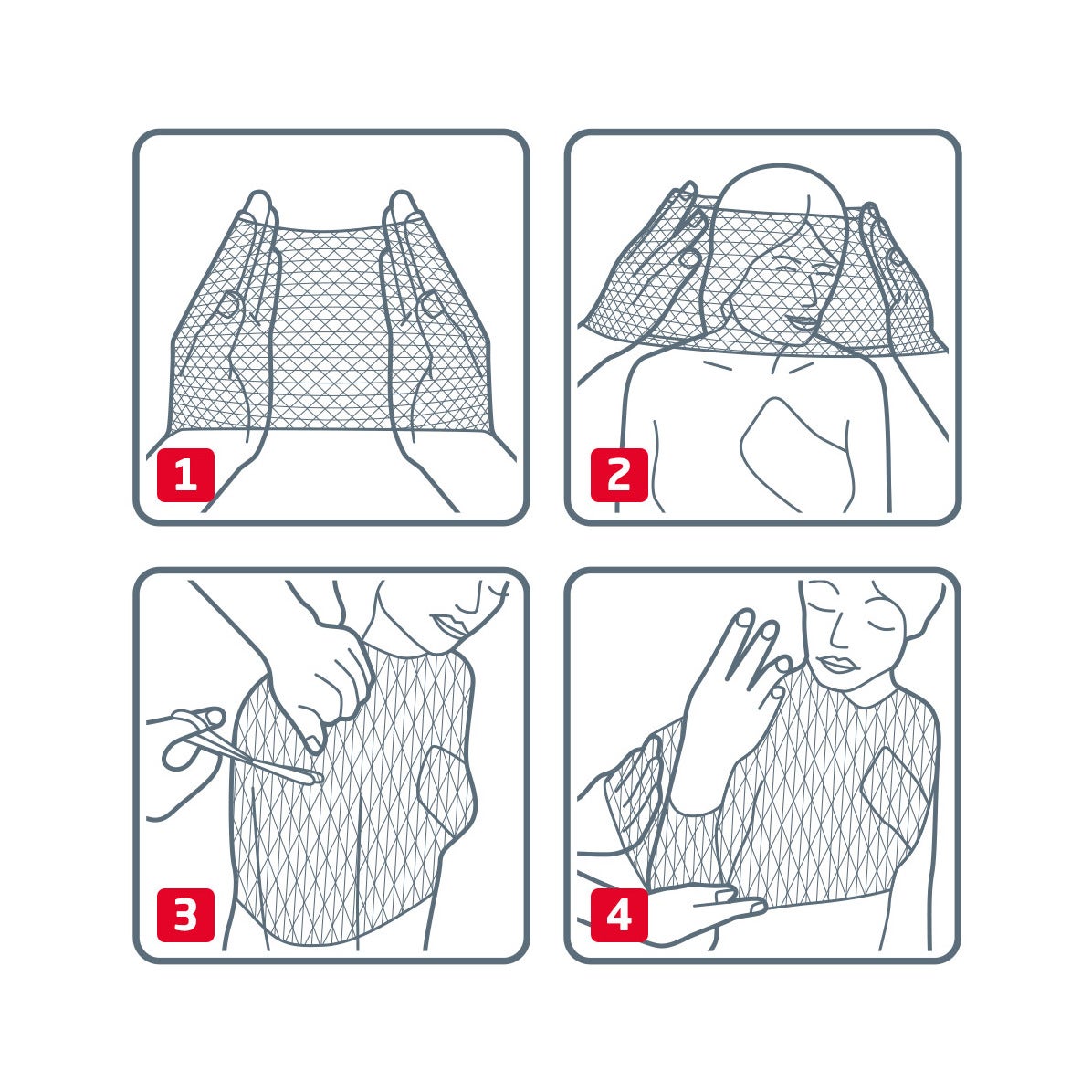 1
2
3
4