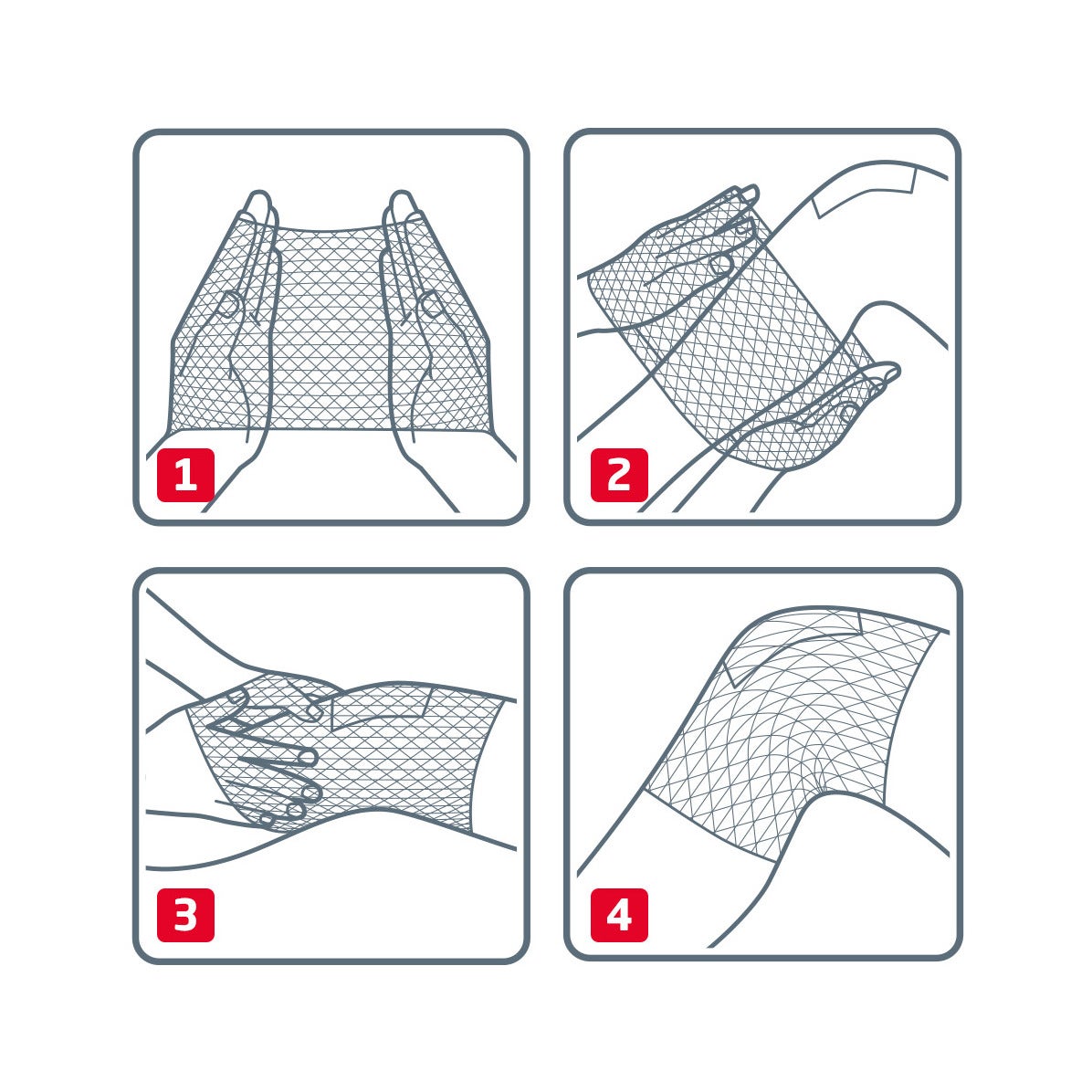 1

2

3

4